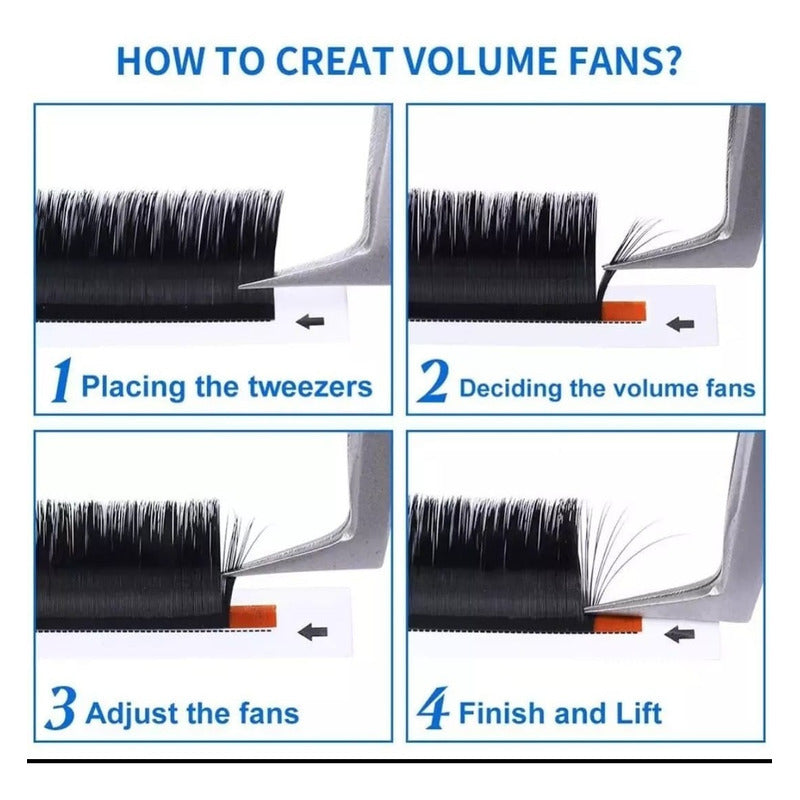 HOW TO CREAT VOLUME FANS?

1 Placing the tweezers

2 Deciding the volume fans

3 Adjust the fans

4 Finish and Lift